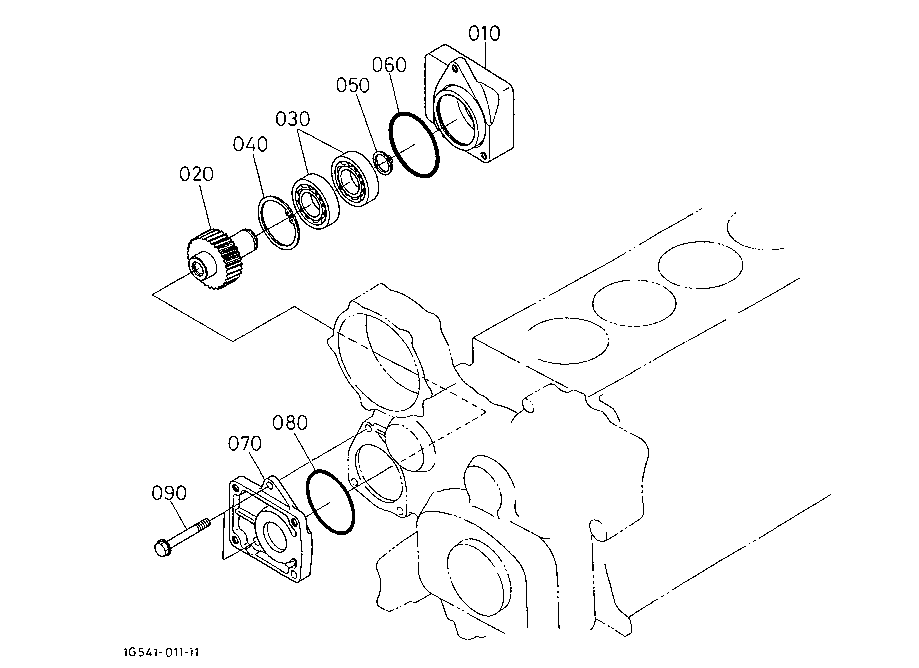 010
060
050
030
040
020
080
070
090
1G541-011-11